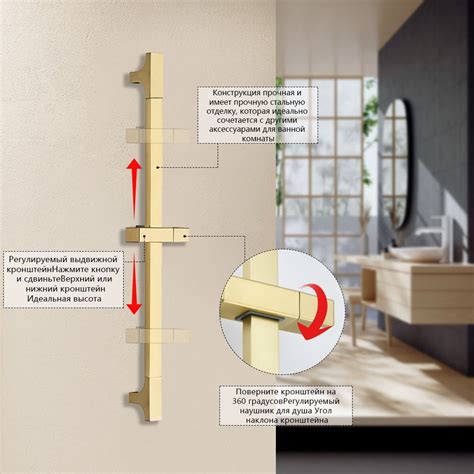 Конструкция прочная и имеет прочную стальную отделку, которая идеально сочетается с другими аксессуарами для ванной комнаты

Регулируемый выдвижной кронштейнНажмите кнопку и сдвиньтеВерхний или нижний кронштейн Идеальная высота

Поверните кронштейн на 360 градусовРегулируемый наушник для душа Угол наклона кронштейна