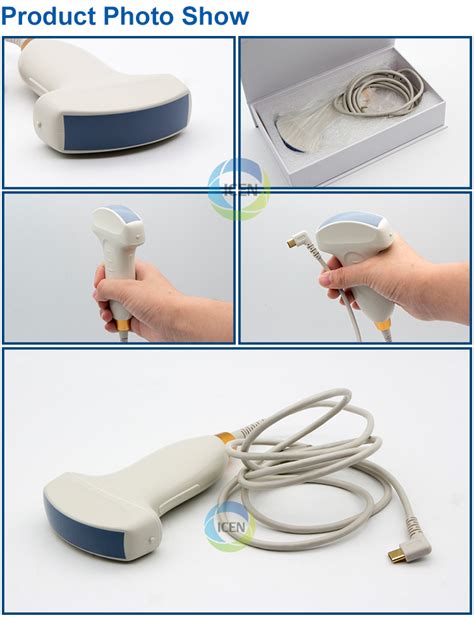 Product Photo Show

ICEN

ICEN