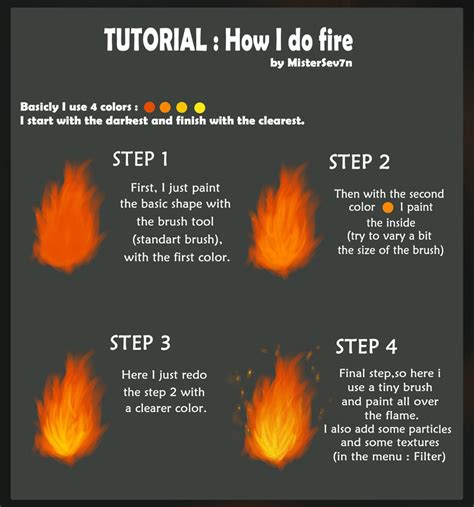 TUTORIAL : How I do fire

by MisterSev7n

Basicly I use 4 colors :
I start with the darkest and finish with the clearest.

STEP 1

First, I just paint the basic shape with the brush tool (standart brush), with the first color.

STEP 2

Then with the second color I paint the inside (try to vary a bit the size of the brush)

STEP 3

Here I just redo the step 2 with a clearer color.

STEP 4

Final step,so here i use a tiny brush and paint all over the flame. I also add some particles and some textures (in the menu : Filter)