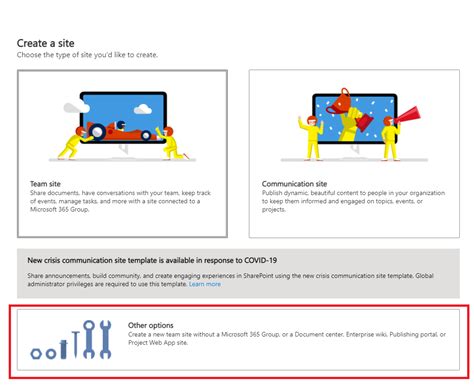 Create a site
Choose the type of site you'd like to create.

Team site
Share documents, have conversations with your team, keep track of events, manage tasks, and more with a site connected to a Microsoft 365 Group.

Communication site
Publish dynamic, beautiful content to people in your organization to keep them informed and engaged on topics, events, or projects.

New crisis communication site template is available in response to COVID-19
Share announcements, build community, and create engaging experiences in SharePoint using the new crisis communication site template. Global administrator privileges are required to use this template. Learn more

Other options
Create a new team site without a Microsoft 365 Group, or a Document center, Enterprise wiki, Publishing portal, or Project Web App site.