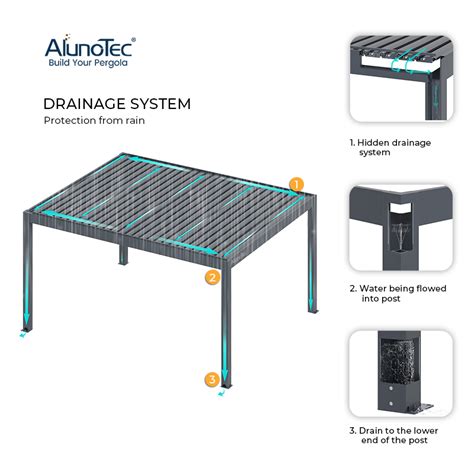 AlunoTec®
Build Your Pergola

DRAINAGE SYSTEM
Protection from rain

1

2

3

1. Hidden drainage system

2. Water being flowed into post

3. Drain to the lower end of the post