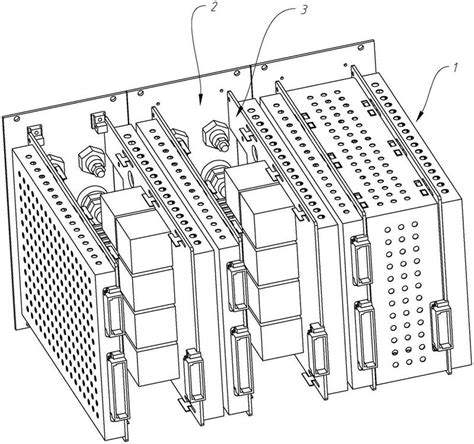 2
3
1