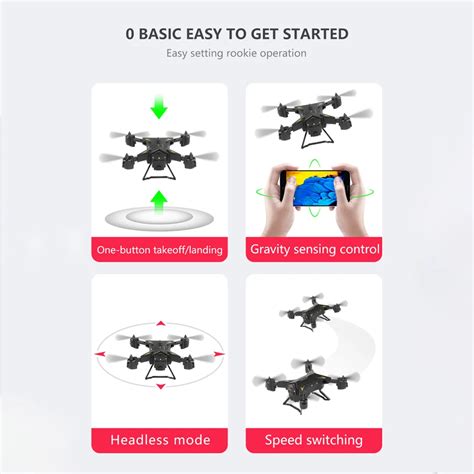 0 BASIC EASY TO GET STARTED
Easy setting rookie operation

One-button takeoff/landing

Gravity sensing control

Headless mode

Speed switching