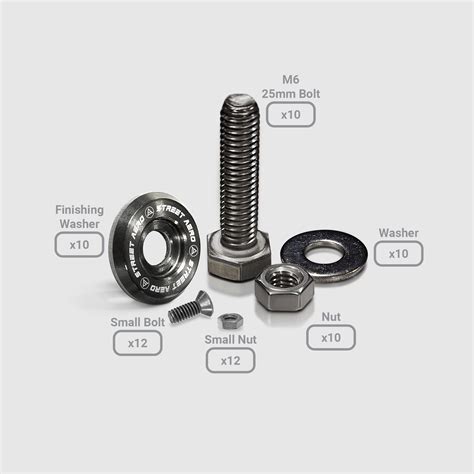 M6
25mm Bolt
x10

Finishing Washer
x10

STREET AERO
STREET AERO
STREET AERO

Washer
x10

Small Bolt
x12

Small Nut
x12

Nut
x10