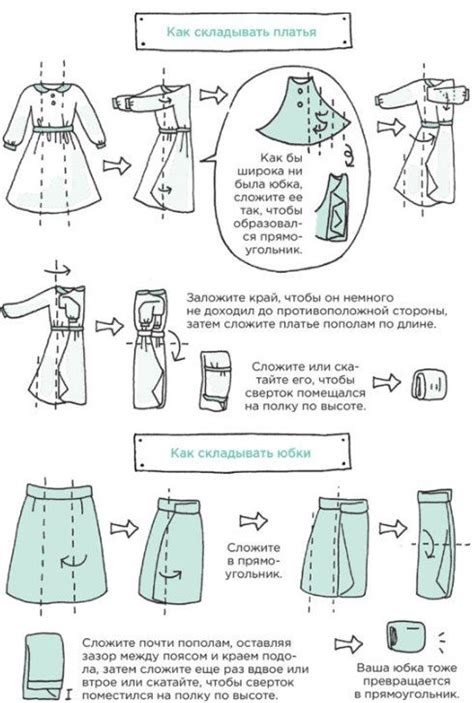 Как складывать платья

Как бы широка ни была юбка, сложите ее так, чтобы образовался прямоугольник.

Заложите край, чтобы он немного не доходил до противоположной стороны, затем сложите платье пополам по длине.

Сложите или скатайте его, чтобы сверток помещался на полку по высоте.

Как складывать юбки

Сложите в прямоугольник.

Сложите почти пополам, оставляя зазор между поясом и краем подола, затем сложите еще раз вдвое или втрое или скатайте, чтобы сверток поместился на полку по высоте.

Ваша юбка тоже превращается в прямоугольник.