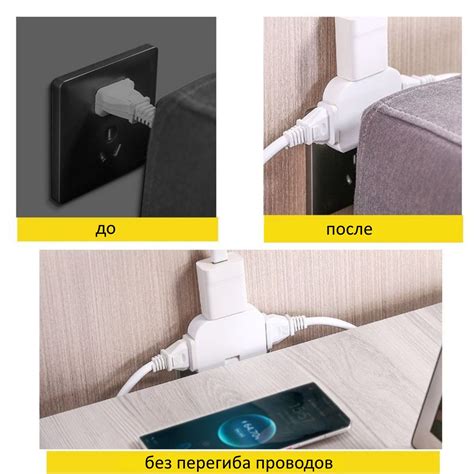 до

после

без перегиба проводов