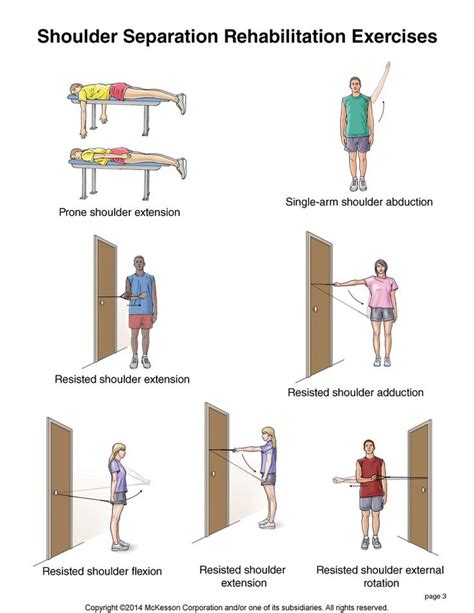 Shoulder Separation Rehabilitation Exercises

Prone shoulder extension

Single-arm shoulder abduction

Resisted shoulder extension

Resisted shoulder adduction

Resisted shoulder flexion

Resisted shoulder extension

Resisted shoulder external rotation

page 3

Copyright ©2014 McKesson Corporation and/or one of its subsidiaries. All rights reserved.