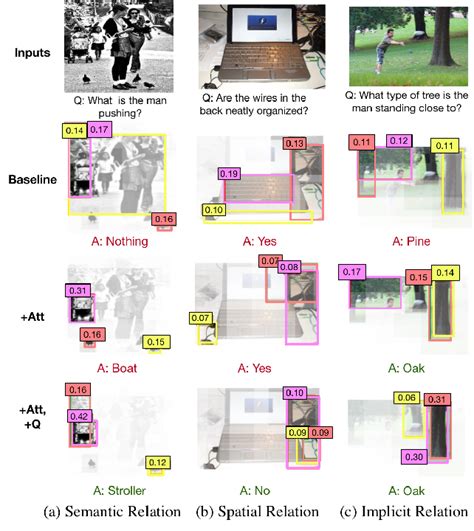 Inputs

Q: What is the man pushing?

Q: Are the wires in the back neatly organized?

Q: What type of tree is the man standing close to?

Baseline

0.14 0.17 0.16

A: Nothing

0.13 0.19 0.10

A: Yes

0.11 0.12 0.11

A: Pine

+Att

0.31 0.16 0.15

A: Boat

0.07 0.08 0.07

A: Yes

0.17 0.15 0.14

A: Oak

+Att, +Q

0.16 0.42 0.12

A: Stroller

0.10 0.09 0.09

A: No

0.06 0.31 0.30

A: Oak

(a) Semantic Relation (b) Spatial Relation (c) Implicit Relation