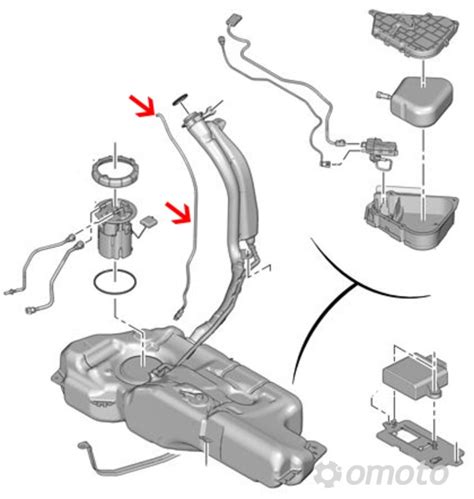 omoto