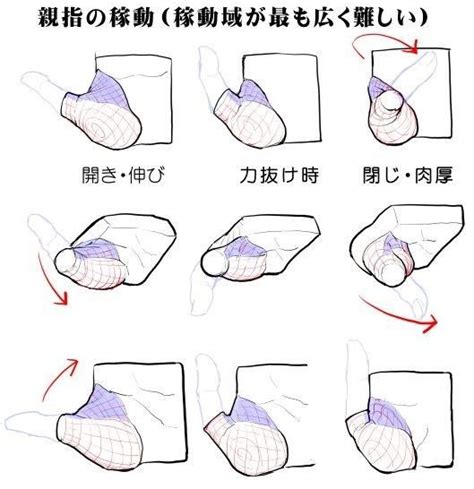 親指の稼動（稼動域が最も広く難しい）

開き・伸び

力抜け時

閉じ・肉厚