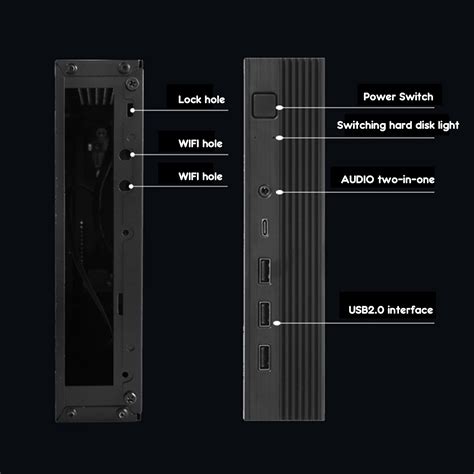 Lock hole

WIFI hole

WIFI hole

Power Switch

Switching hard disk light

AUDIO two-in-one

USB2.0 interface