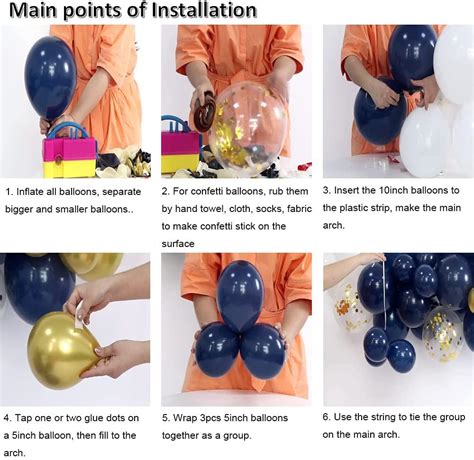 Main points of Installation

1. Inflate all balloons, separate bigger and smaller balloons..

2. For confetti balloons, rub them by hand towel, cloth, socks, fabric to make confetti stick on the surface

3. Insert the 10inch balloons to the plastic strip, make the main arch.

4. Tap one or two glue dots on a 5inch balloon, then fill to the arch.

5. Wrap 3pcs 5inch balloons together as a group.

6. Use the string to tie the group on the main arch.