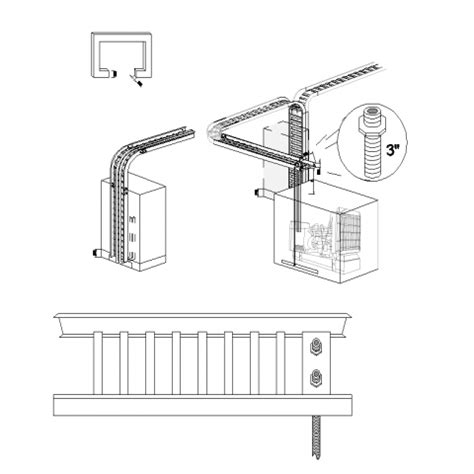 3"