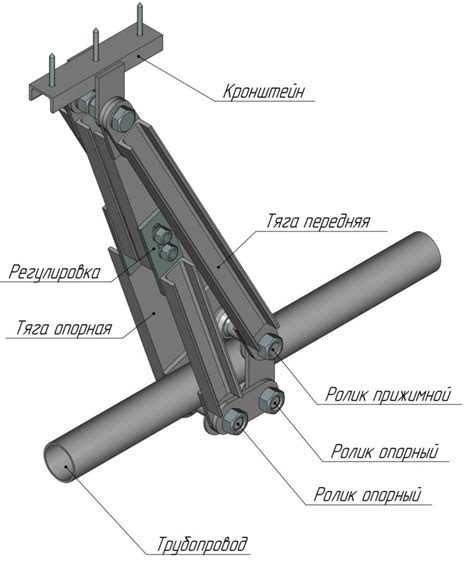 Кронштейн

Тяга передняя

Регулировка

Тяга опорная

Ролик прижимной

Ролик опорный

Ролик опорный

Трубопровод