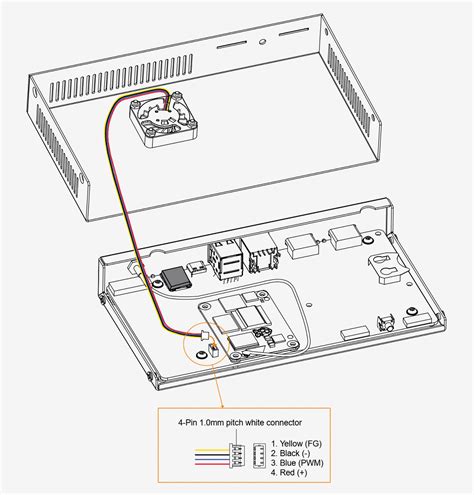 4-Pin 1.0mm pitch white connector

1. Yellow (FG)
2. Black (-)
3. Blue (PWM)
4. Red (+)