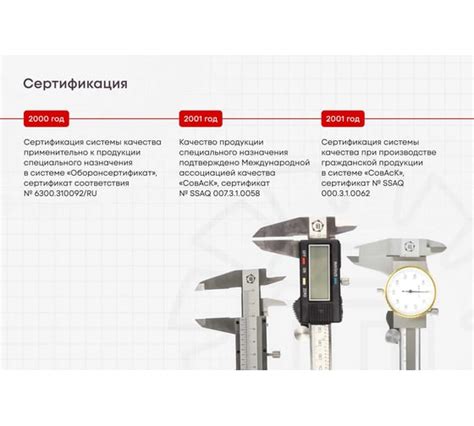 Сертификация

2000 год

Сертификация системы качества применительно к продукции специального назначения в системе «Оборонсертификат», сертификат соответствия № 6300.310092/RU

2001 год

Качество продукции специального назначения подтверждено Международной ассоциацией качества «СовАсК», сертификат № SSAQ 007.3.1.0058

2001 год

Сертификация системы качества при производстве гражданской продукции в системе «СовАсК», сертификат № SSAQ 000.3.1.0062