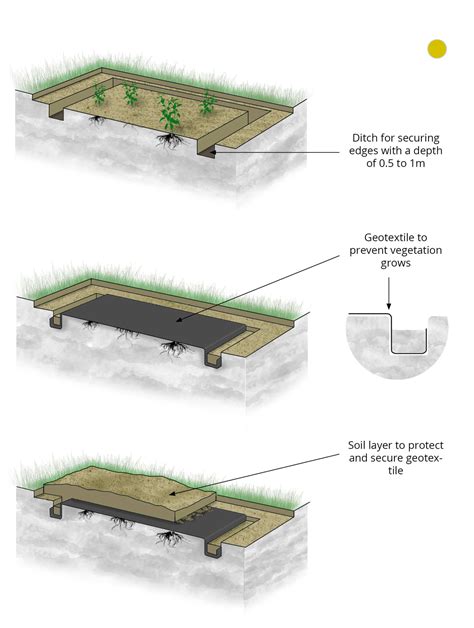 Ditch for securing edges with a depth of 0.5 to 1m

Geotextile to prevent vegetation grows

Soil layer to protect and secure geotextile