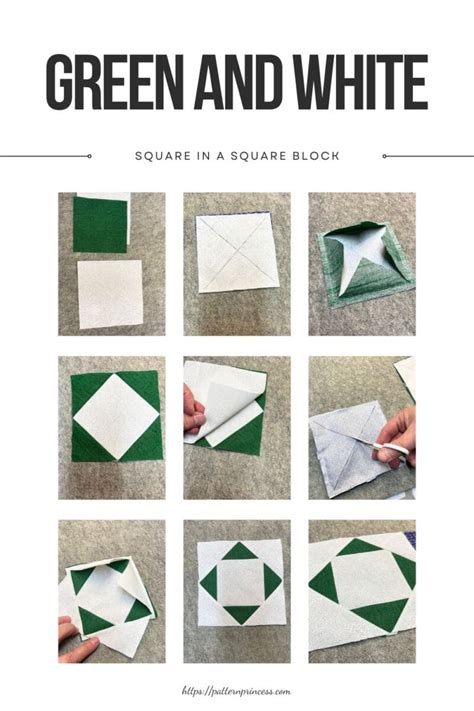 GREEN AND WHITE

SQUARE IN A SQUARE BLOCK

https://patternprincess.com