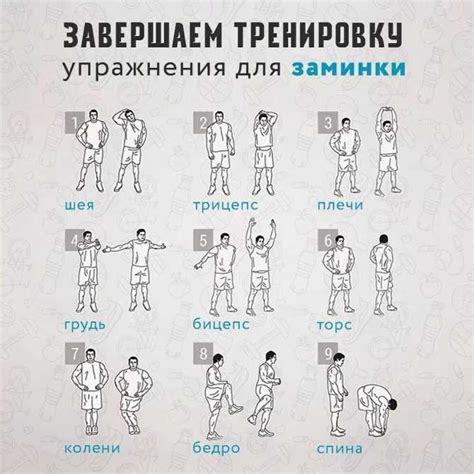 ЗАВЕРШАЕМ ТРЕНИРОВКУ
упражнения для заминки

1
шея

2
трицепс

3
плечи

4
грудь

5
бицепс

6
торс

7
колени

8
бедро

9
спина