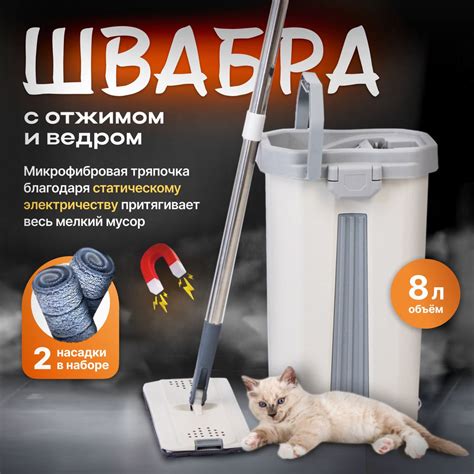 ШВАБРА

с отжимом и ведром

Микрофибровая тряпочка благодаря статическому электричеству притягивает весь мелкий мусор

2 насадки в наборе

8 л объём