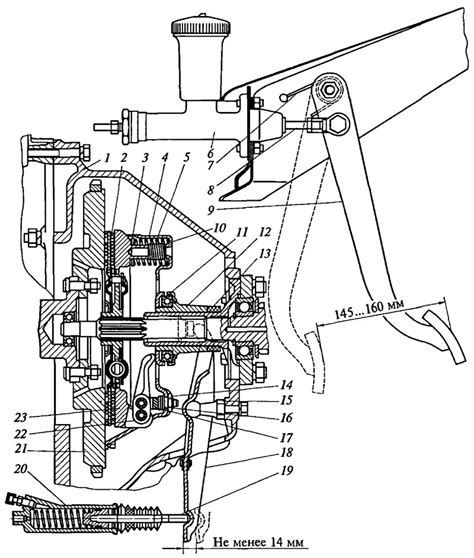 1 2 3 4 5
6
7
8
9
10
11
12
13
145...160 мм
14
15
16
17
18
19
20
21
22
23
Не менее 14 мм