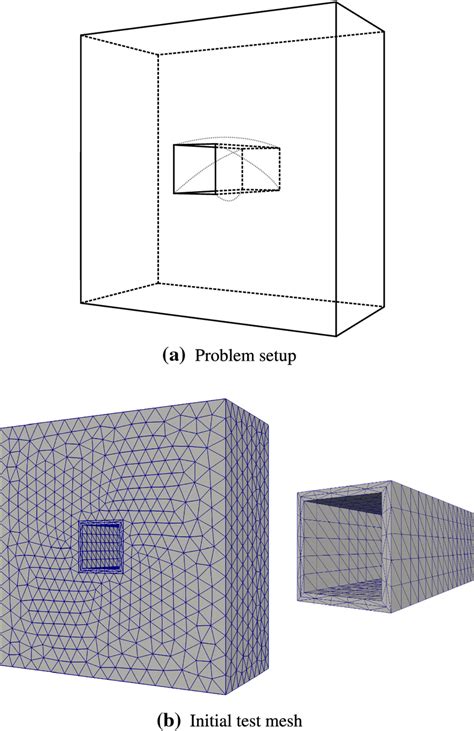 (a) Problem setup

(b) Initial test mesh