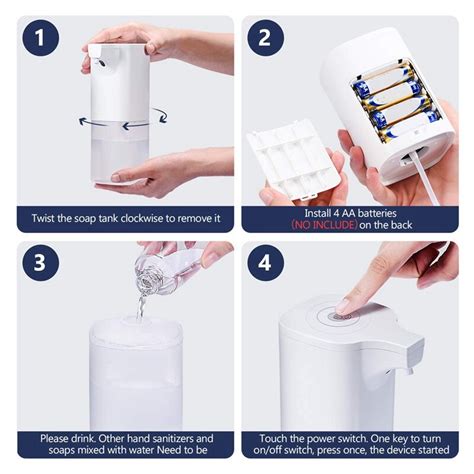 1

Twist the soap tank clockwise to remove it

2

Install 4 AA batteries (NO INCLUDE) on the back

3

Please drink. Other hand sanitizers and soaps mixed with water Need to be

4

Touch the power switch. One key to turn on/off switch, press once, the device started