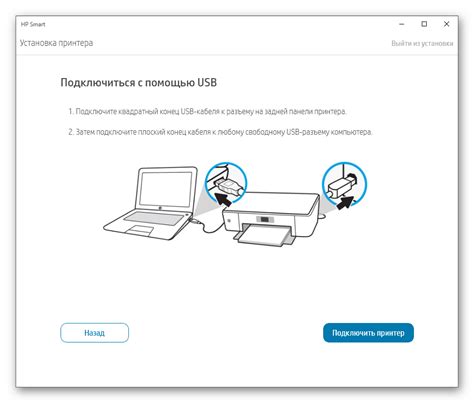 HP Smart

Установка принтера

Выйти из установки

Подключиться с помощью USB

1. Подключите квадратный конец USB-кабеля к разъему на задней панели принтера.

2. Затем подключите плоский конец кабеля к любому свободному USB-разъему компьютера.

Назад

Подключить принтер