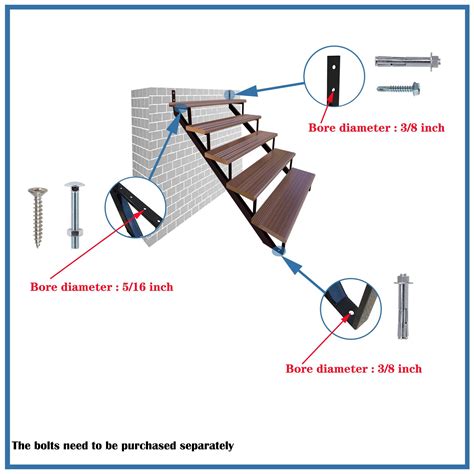 Bore diameter : 3/8 inch

Bore diameter : 5/16 inch

Bore diameter : 3/8 inch

The bolts need to be purchased separately