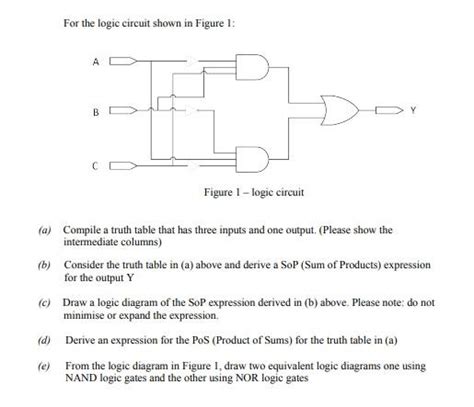 For the logic circuit shown in Figure 1:

A

B

C

Y

Figure 1 – logic circuit

(a) Compile a truth table that has three inputs and one output. (Please show the intermediate columns)

(b) Consider the truth table in (a) above and derive a SoP (Sum of Products) expression for the output Y

(c) Draw a logic diagram of the SoP expression derived in (b) above. Please note: do not minimise or expand the expression.

(d) Derive an expression for the PoS (Product of Sums) for the truth table in (a)

(e) From the logic diagram in Figure 1, draw two equivalent logic diagrams one using NAND logic gates and the other using NOR logic gates