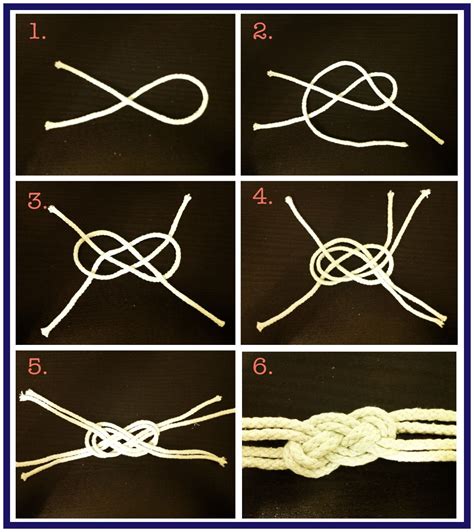 1.

2.

3.

4.

5.

6.