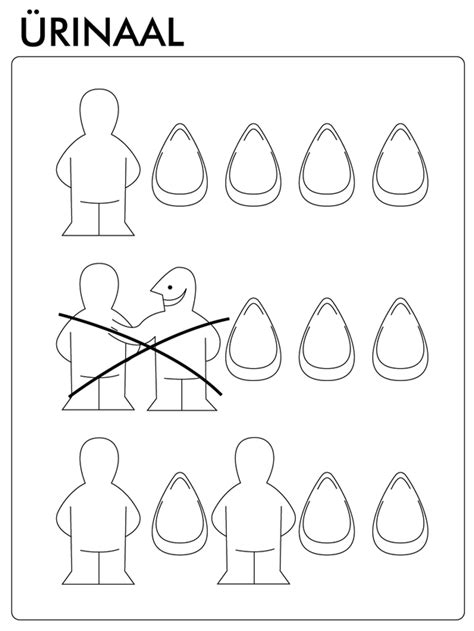 ÜRINAAL