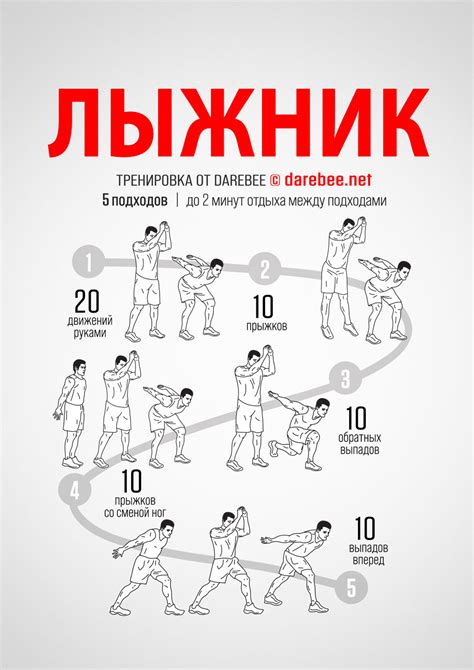 ЛЫЖНИК

ТРЕНИРОВКА ОТ DAREBEE © darebee.net

5 подходов | до 2 минут отдыха между подходами

1

20 движений руками

2

10 прыжков

3

10 обратных выпадов

4

10 прыжков со сменой ног

10 выпадов вперед

5