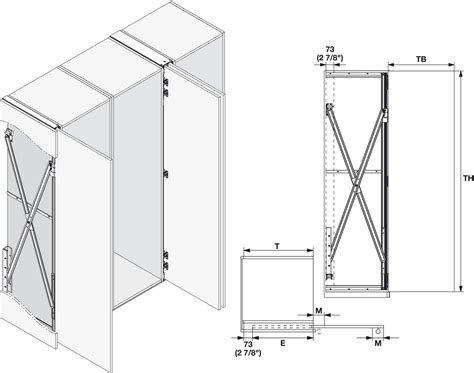 73
(2 7/8")

TB

TH

T

M

73
(2 7/8")

E

M