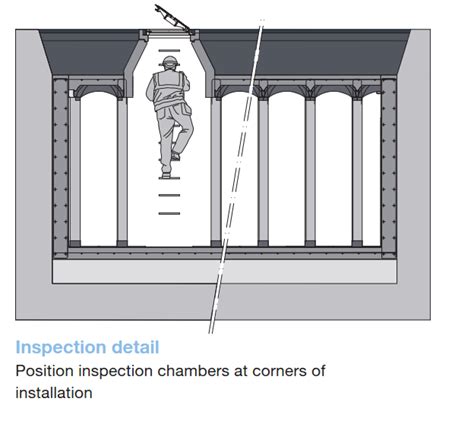 Inspection detail
Position inspection chambers at corners of installation