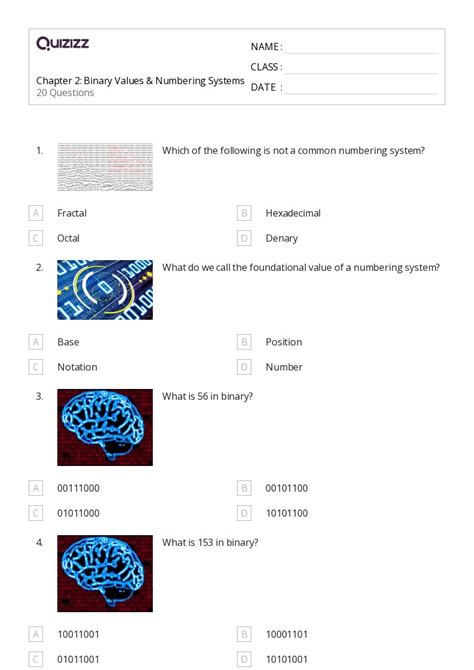 Quizizz

Chapter 2: Binary Values & Numbering Systems
20 Questions

NAME :
CLASS :
DATE :

1. Which of the following is not a common numbering system?

A Fractal
B Hexadecimal
C Octal
D Denary

2. What do we call the foundational value of a numbering system?

A Base
B Position
C Notation
D Number

3. What is 56 in binary?

A 00111000
B 00101100
C 01011000
D 10101100

4. What is 153 in binary?

A 10011001
B 10001101
C 01011001
D 10101001