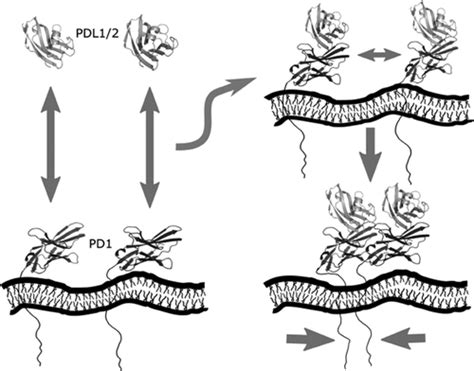 PDL1/2

PD1