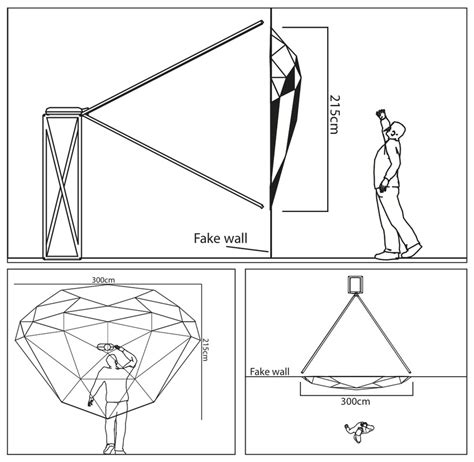 215cm

Fake wall

300cm

215cm

Fake wall

300cm