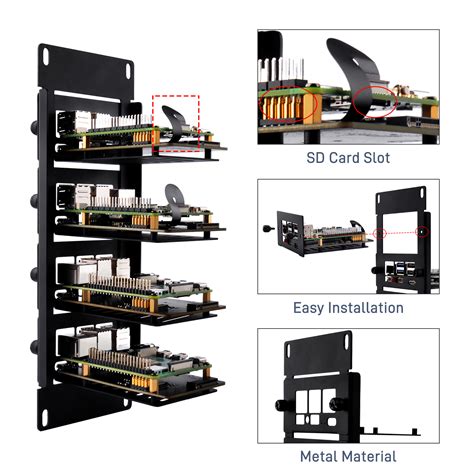 SD Card Slot

Easy Installation

Metal Material