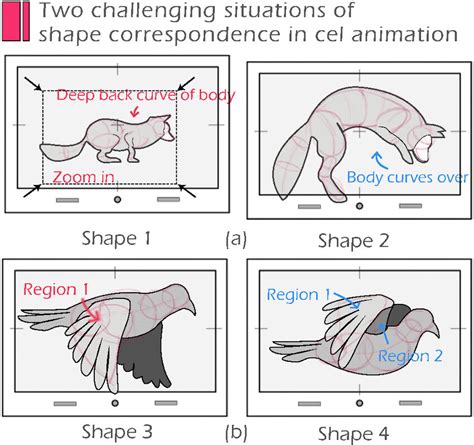 Two challenging situations of shape correspondence in cel animation

Deep back curve of body

Zoom in

Body curves over

Shape 1

(a)

Shape 2

Region 1

Region 1

Region 2

Shape 3

(b)

Shape 4