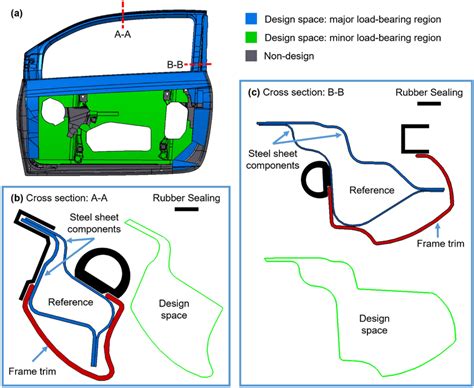 (a)

A-A

B-B

Design space: major load-bearing region

Design space: minor load-bearing region

Non-design

(b) Cross section: A-A

Rubber Sealing

Steel sheet components

Reference

Design space

Frame trim

(c) Cross section: B-B

Rubber Sealing

Steel sheet components

Reference

Frame trim

Design space