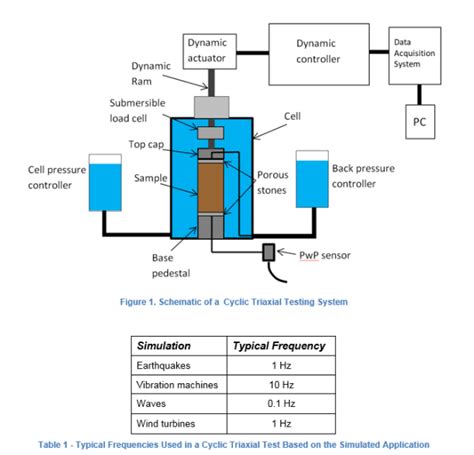 Dynamic actuator

Dynamic controller

Data Acquisition System

PC

Dynamic Ram

Submersible load cell

Cell

Top cap

Cell pressure controller

Sample

Porous stones

Back pressure controller

Base pedestal

PwP sensor

Figure 1. Schematic of a Cyclic Triaxial Testing System

| Simulation | Typical Frequency |
|---|---|
| Earthquakes | 1 Hz |
| Vibration machines | 10 Hz |
| Waves | 0.1 Hz |
| Wind turbines | 1 Hz |

Table 1 - Typical Frequencies Used in a Cyclic Triaxial Test Based on the Simulated Application