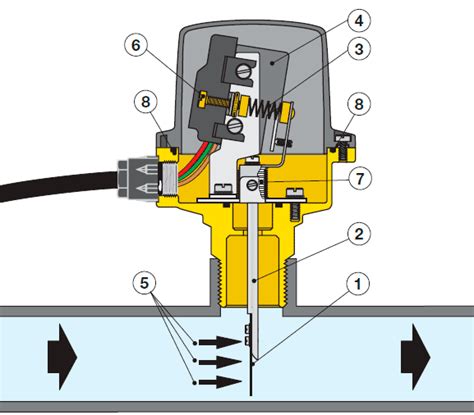 6
4
3
8
8
7
2
5
1