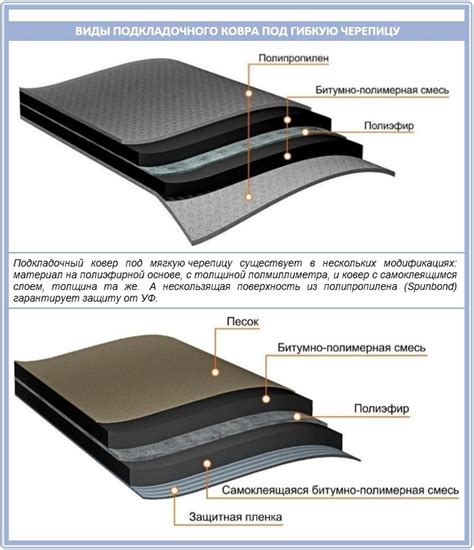 ВИДЫ ПОДКЛАДОЧНОГО КОВРА ПОД ГИБКУЮ ЧЕРЕПИЦУ

Полипропилен

Битумно-полимерная смесь

Полиэфир

Подкладочный ковер под мягкую черепицу существует в нескольких модификациях: материал на полиэфирной основе, с толщиной полмиллиметра, и ковер с самоклеящимся слоем, толщина та же. А нескользящая поверхность из полипропилена (Spunbond) гарантирует защиту от УФ.

Песок

Битумно-полимерная смесь

Полиэфир

Самоклеящаяся битумно-полимерная смесь

Защитная пленка