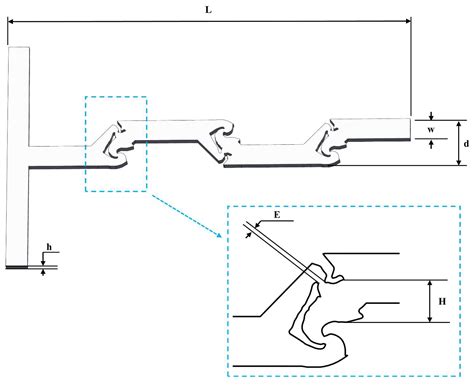 L

w

d

h

E

H