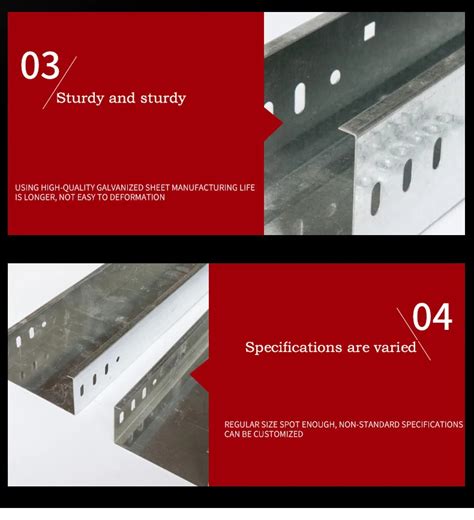 03

Sturdy and sturdy

USING HIGH-QUALITY GALVANIZED SHEET MANUFACTURING LIFE IS LONGER, NOT EASY TO DEFORMATION

04

Specifications are varied

REGULAR SIZE SPOT ENOUGH, NON-STANDARD SPECIFICATIONS CAN BE CUSTOMIZED