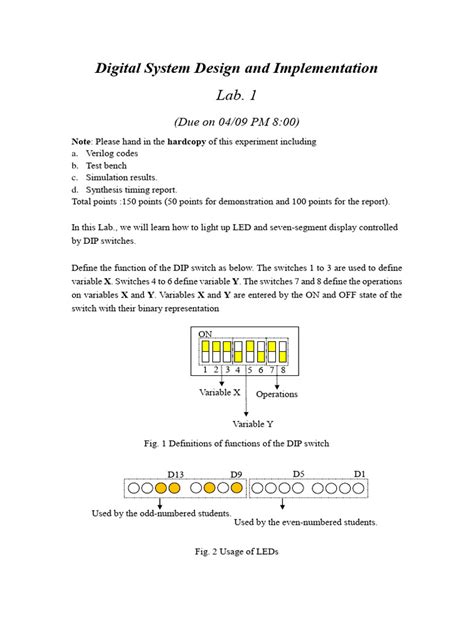 Digital System Design and Implementation

Lab. 1

(Due on 04/09 PM 8:00)

Note: Please hand in the hardcopy of this experiment including
a. Verilog codes
b. Test bench
c. Simulation results.
d. Synthesis timing report.
Total points :150 points (50 points for demonstration and 100 points for the report).

In this Lab., we will learn how to light up LED and seven-segment display controlled by DIP switches.

Define the function of the DIP switch as below. The switches 1 to 3 are used to define variable X. Switches 4 to 6 define variable Y. The switches 7 and 8 define the operations on variables X and Y. Variables X and Y are entered by the ON and OFF state of the switch with their binary representation

ON
1 2 3 4 5 6 7 8
Variable X
Operations
Variable Y

Fig. 1 Definitions of functions of the DIP switch

D13 D9 D5 D1
Used by the odd-numbered students.
Used by the even-numbered students.

Fig. 2 Usage of LEDs