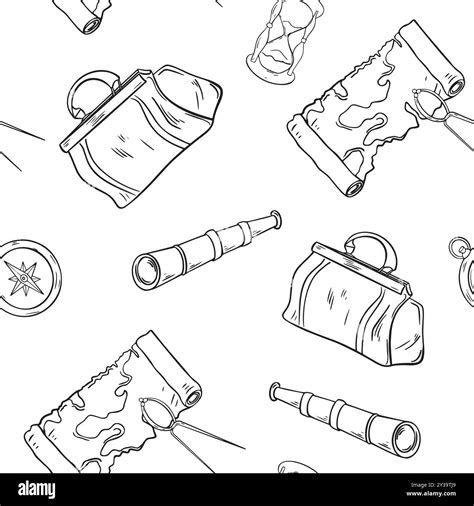 alamy

Image ID: 2Y39TJ9
www.alamy.com