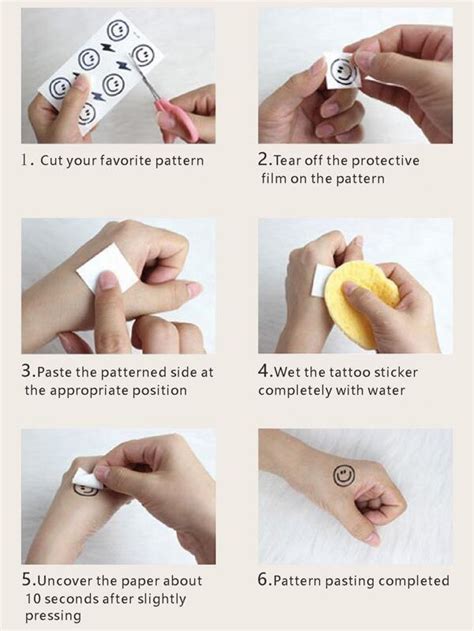 1. Cut your favorite pattern

2.Tear off the protective film on the pattern

3.Paste the patterned side at the appropriate position

4.Wet the tattoo sticker completely with water

5.Uncover the paper about 10 seconds after slightly pressing

6.Pattern pasting completed