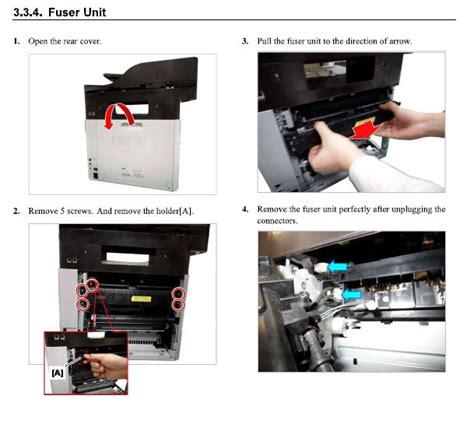 3.3.4. Fuser Unit

1. Open the rear cover.

2. Remove 5 screws. And remove the holder[A].

[A]

3. Pull the fuser unit to the direction of arrow.

4. Remove the fuser unit perfectly after unplugging the connectors.